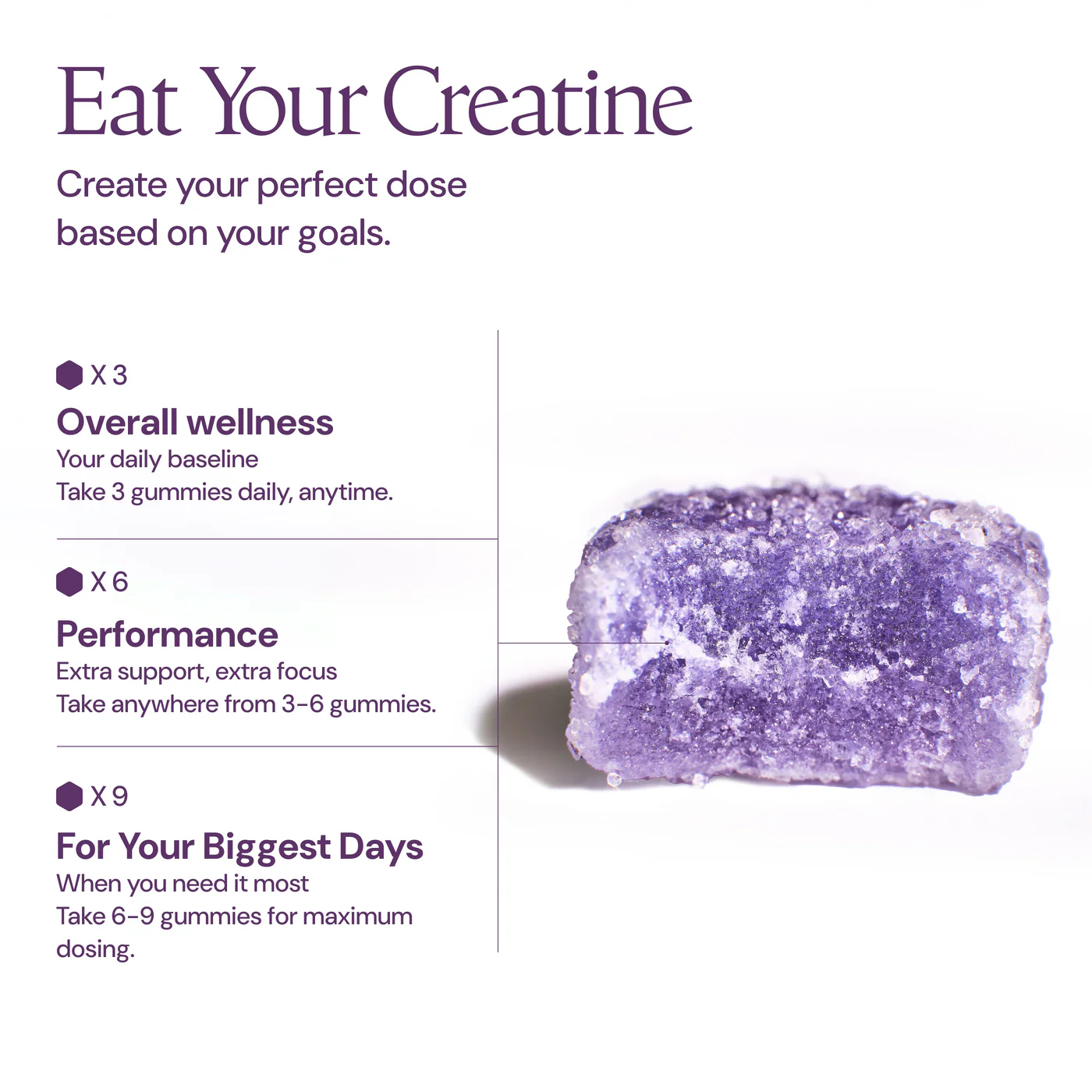 Eat Your Creatine

Create your perfect dose based on your goals.

X 3

Overall wellness

Your daily baseline
Take 3 gummies daily, anytime.

X 6

Performance

Extra support, extra focus
Take anywhere from 3-6 gummies.

X 9

For Your Biggest Days

When you need it most
Take 6-9 gummies for maximum dosing.